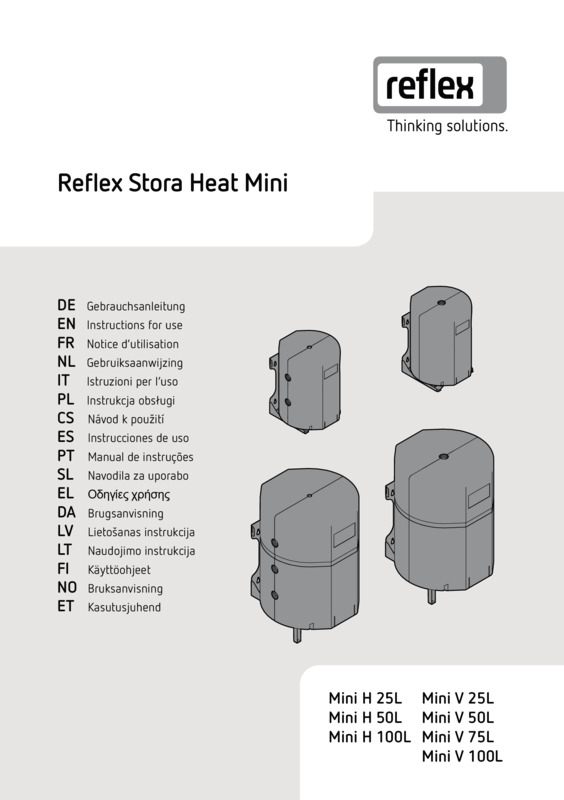 reflex
Thinking solutions.

Reflex Stora Heat Mini

DE Gebrauchsanleitung
EN Instructions for use
FR Notice d'utilisation
NL Gebruiksaanwijzing
IT Istruzioni per l'uso
PL Instrukcja obsługi
CS Návod k použití
ES Instrucciones de uso
PT Manual de instruções
SL Navodila za uporabo
EL Οδηγίες χρήσης
DA Brugsanvisning
LV Lietošanas instrukcija
LT Naudojimo instrukcija
FI Käyttöohjeet
NO Bruksanvisning
ET Kasutusjuhend

Mini H 25L
Mini H 50L
Mini H 100L

Mini V 25L
Mini V 50L
Mini V 75L
Mini V 100L